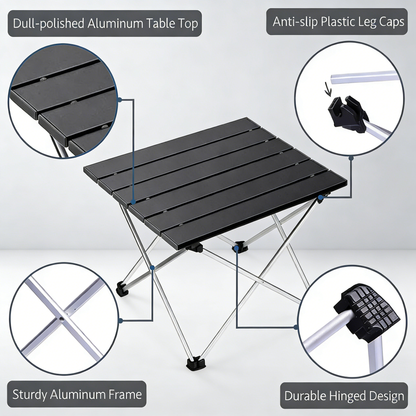 Dull-polished Aluminum Table Top

Anti-slip Plastic Leg Caps

Sturdy Aluminum Frame

Durable Hinged Design